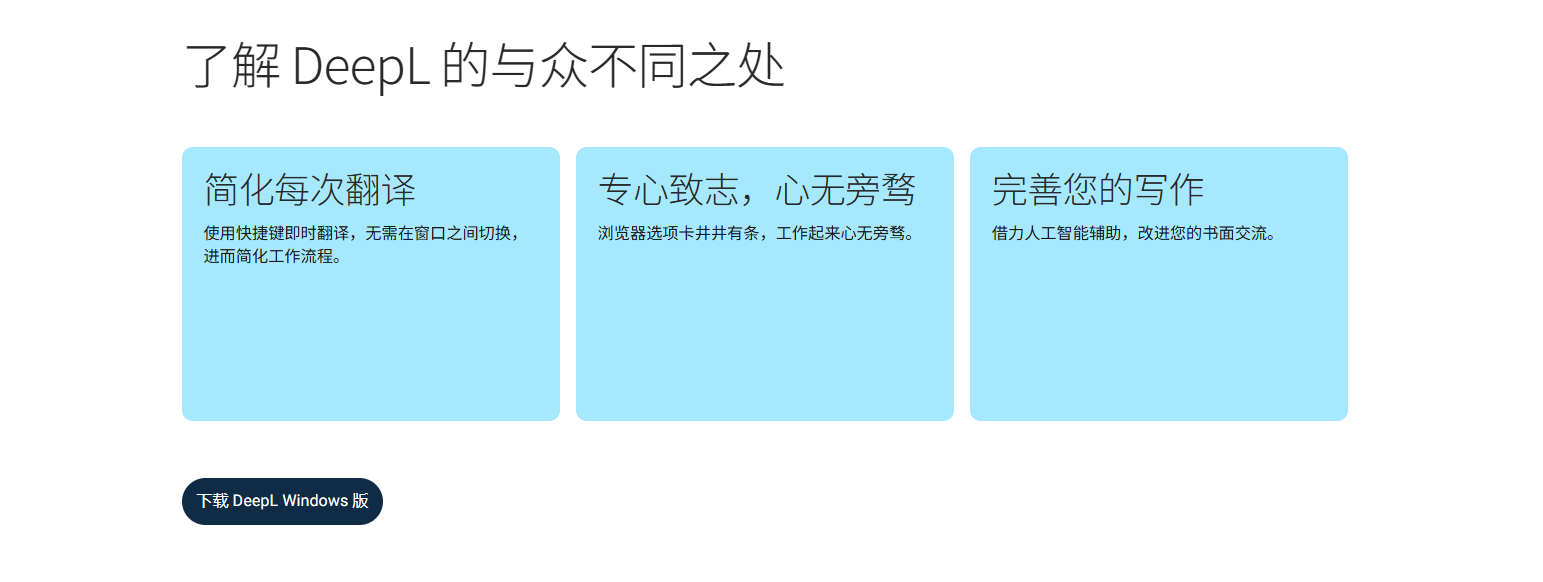 了解 DeepL 的与众不同之处

简化每次翻译

使用快捷键即时翻译，无需在窗口之间切换，进而简化工作流程。

专心致志，心无旁骛

浏览器选项卡井井有条，工作起来心无旁骛。

完善您的写作

借力人工智能辅助，改进您的书面交流。

下载 DeepL Windows 版